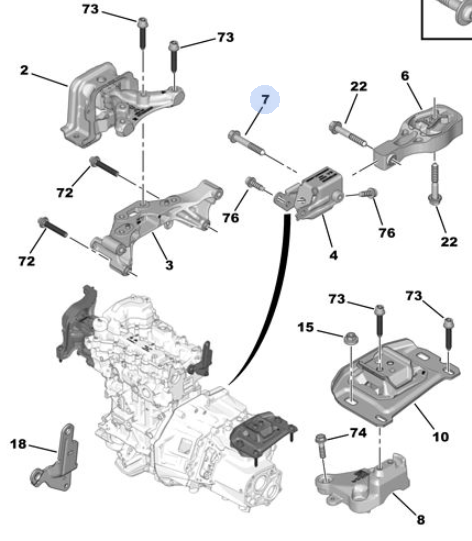 73
73
2
7
22
6
72
76
76
22
72
3
4
73
73
15
10
18
74
8