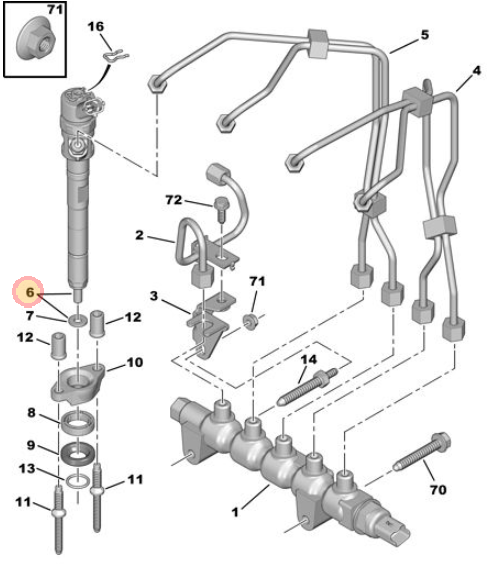 71
16
5
4
72
2
71
3
6
7
12
12
10
14
8
9
13
11
11
1
70