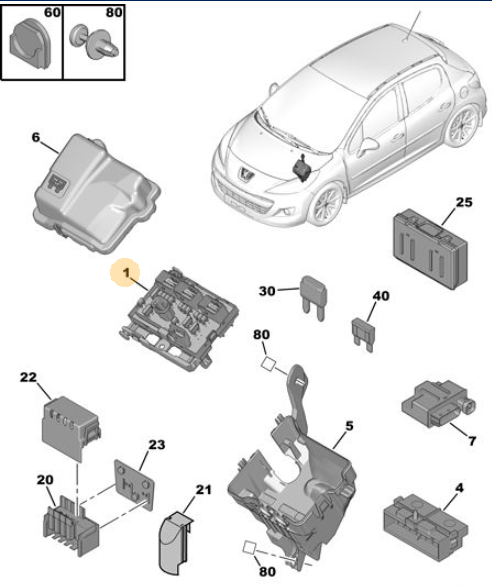 60
80
6
25
1
30
40
80
22
5
7
23
20
21
4
80